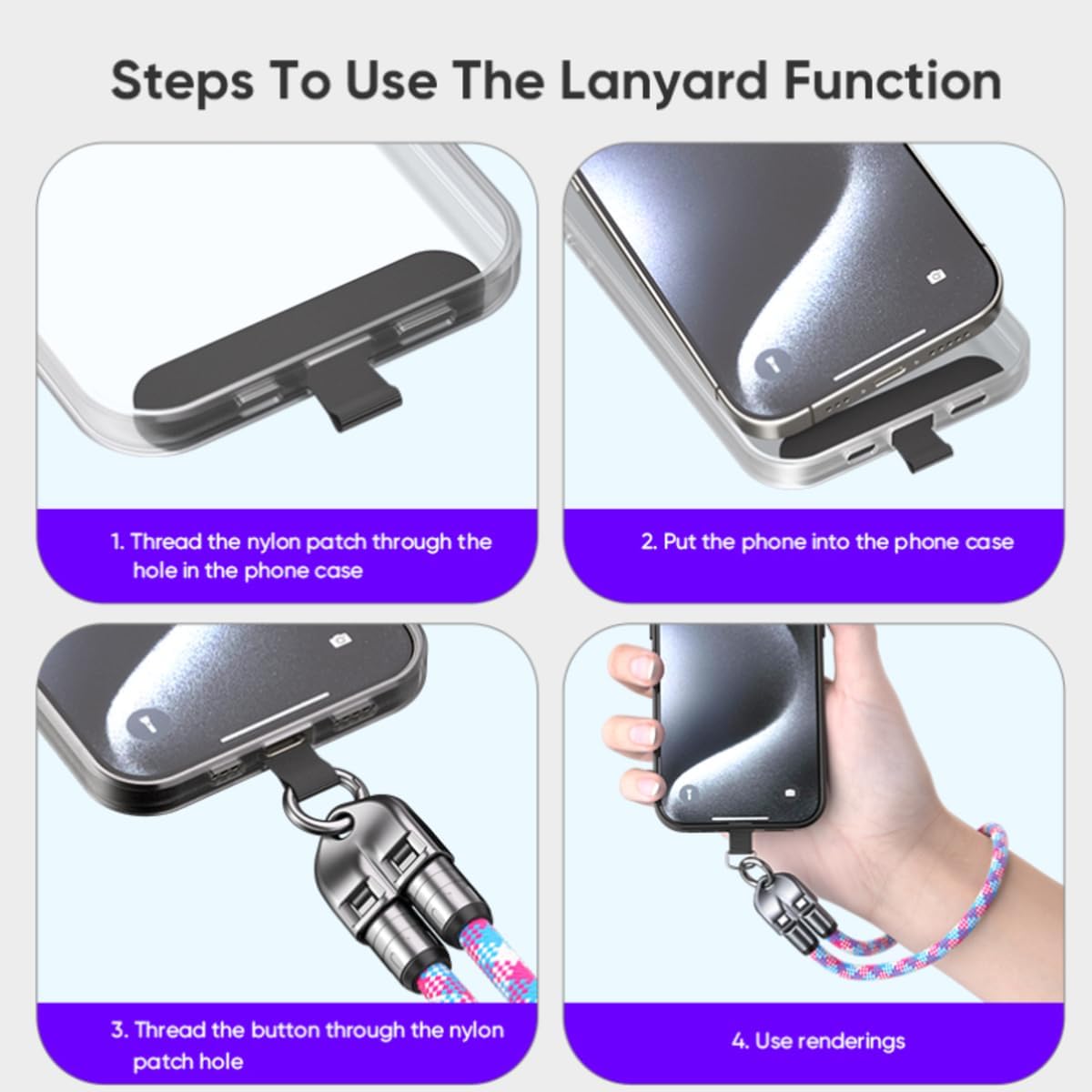 Steps To Use The Lanyard Function

1. Thread the nylon patch through the hole in the phone case

2. Put the phone into the phone case

3. Thread the button through the nylon patch hole

4. Use renderings