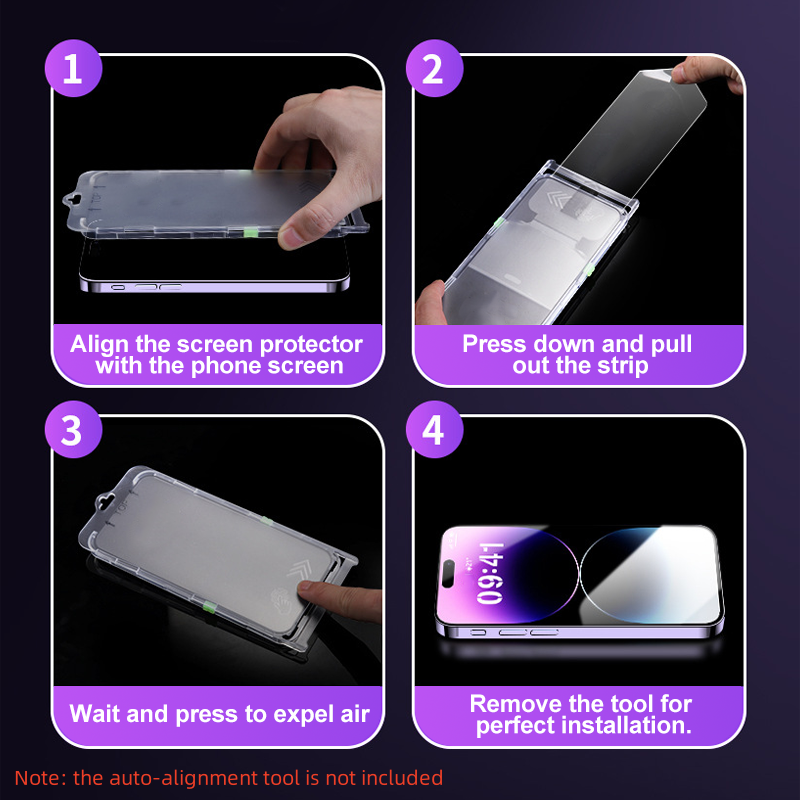 1

Align the screen protector with the phone screen

2

Press down and pull out the strip

3

Wait and press to expel air

4

09:41

Remove the tool for perfect installation.

Note: the auto-alignment tool is not included